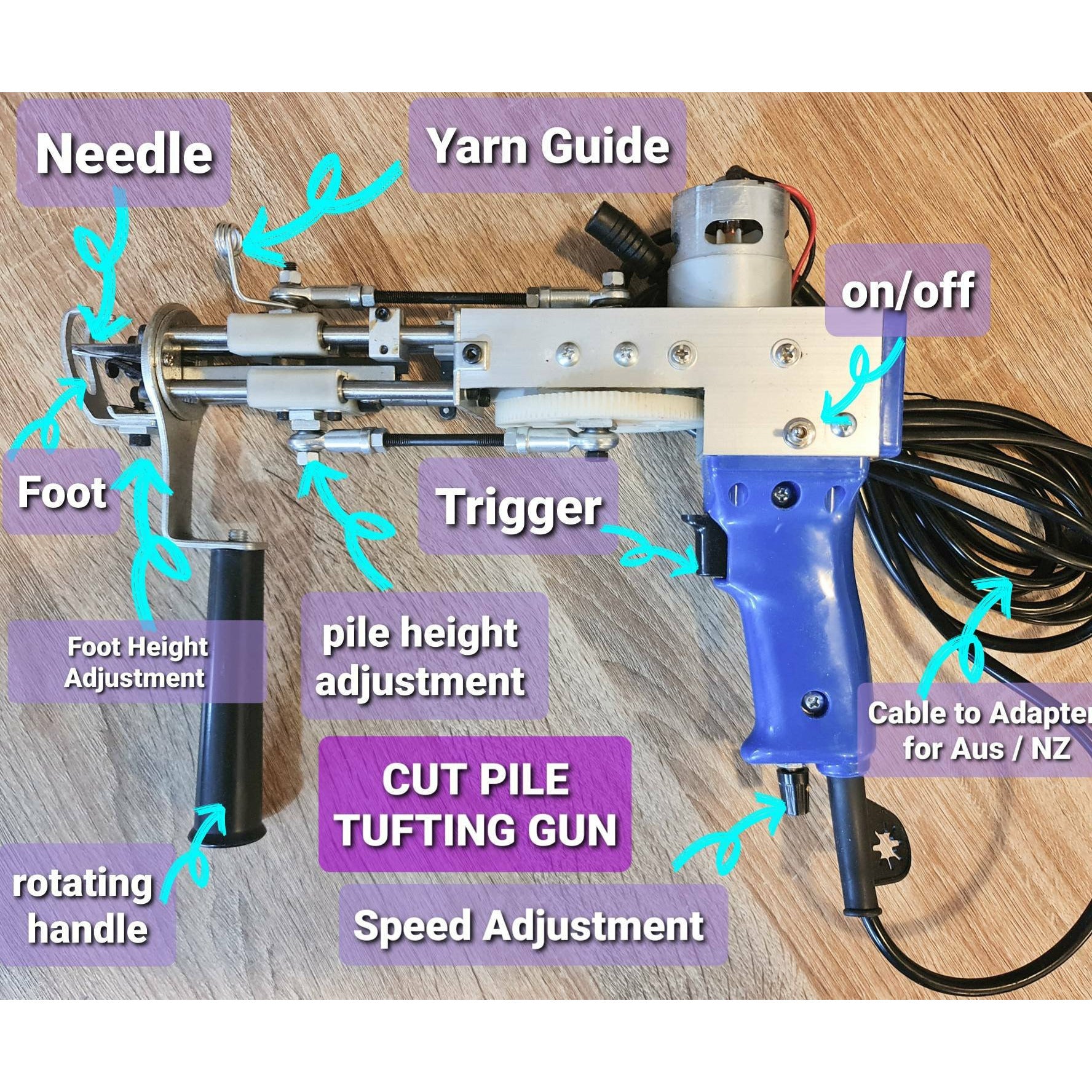 Needle

Yarn Guide

on/off

Foot

Trigger

Foot Height Adjustment

pile height adjustment

Cable to Adapter for Aus / NZ

CUT PILE TUFTING GUN

rotating handle

Speed Adjustment