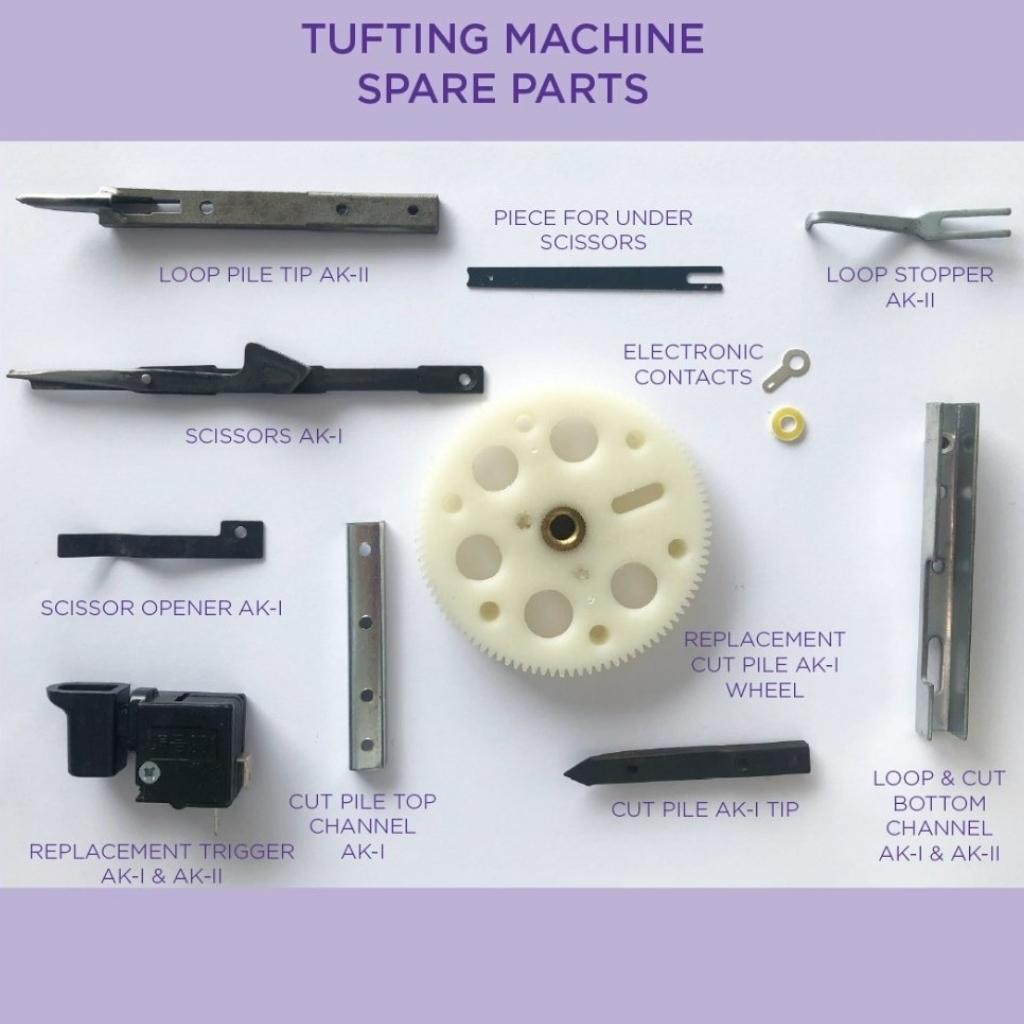 TUFTING MACHINE
SPARE PARTS

LOOP PILE TIP AK-II

PIECE FOR UNDER SCISSORS

LOOP STOPPER AK-II

ELECTRONIC CONTACTS

SCISSORS AK-I

SCISSOR OPENER AK-I

REPLACEMENT CUT PILE AK-I WHEEL

REPLACEMENT TRIGGER AK-I & AK-II

CUT PILE TOP CHANNEL AK-I

CUT PILE AK-I TIP

LOOP & CUT BOTTOM CHANNEL AK-I & AK-II